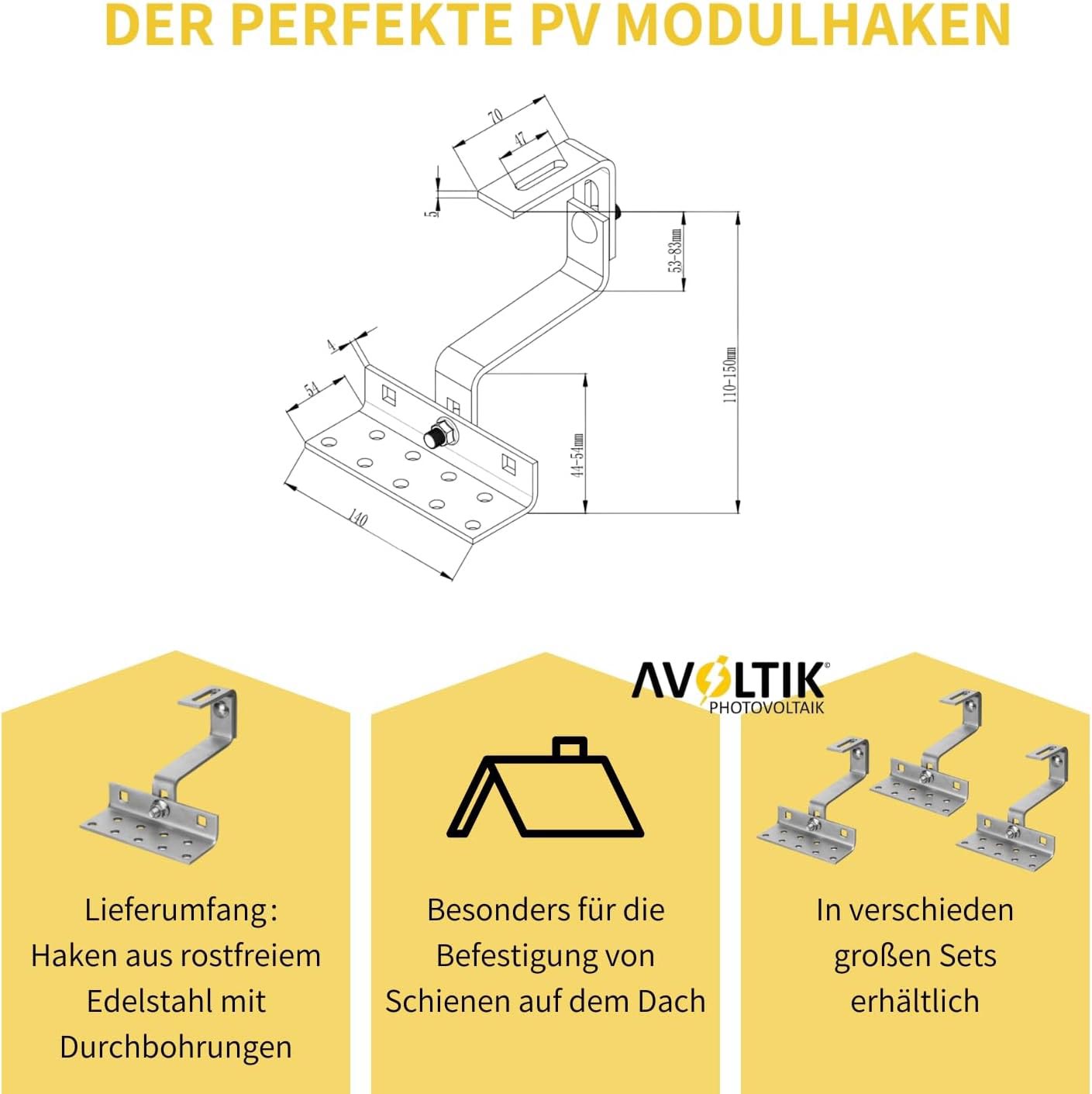 DER PERFEKTE PV MODULHAKEN

70
47
5
53-83mm
110-150mm
4
54
44-54mm
140

AVOLTIK®
PHOTOVOLTAIK

Lieferumfang: Haken aus rostfreiem Edelstahl mit Durchbohrungen

Besonders für die Befestigung von Schienen auf dem Dach

In verschieden großen Sets erhältlich