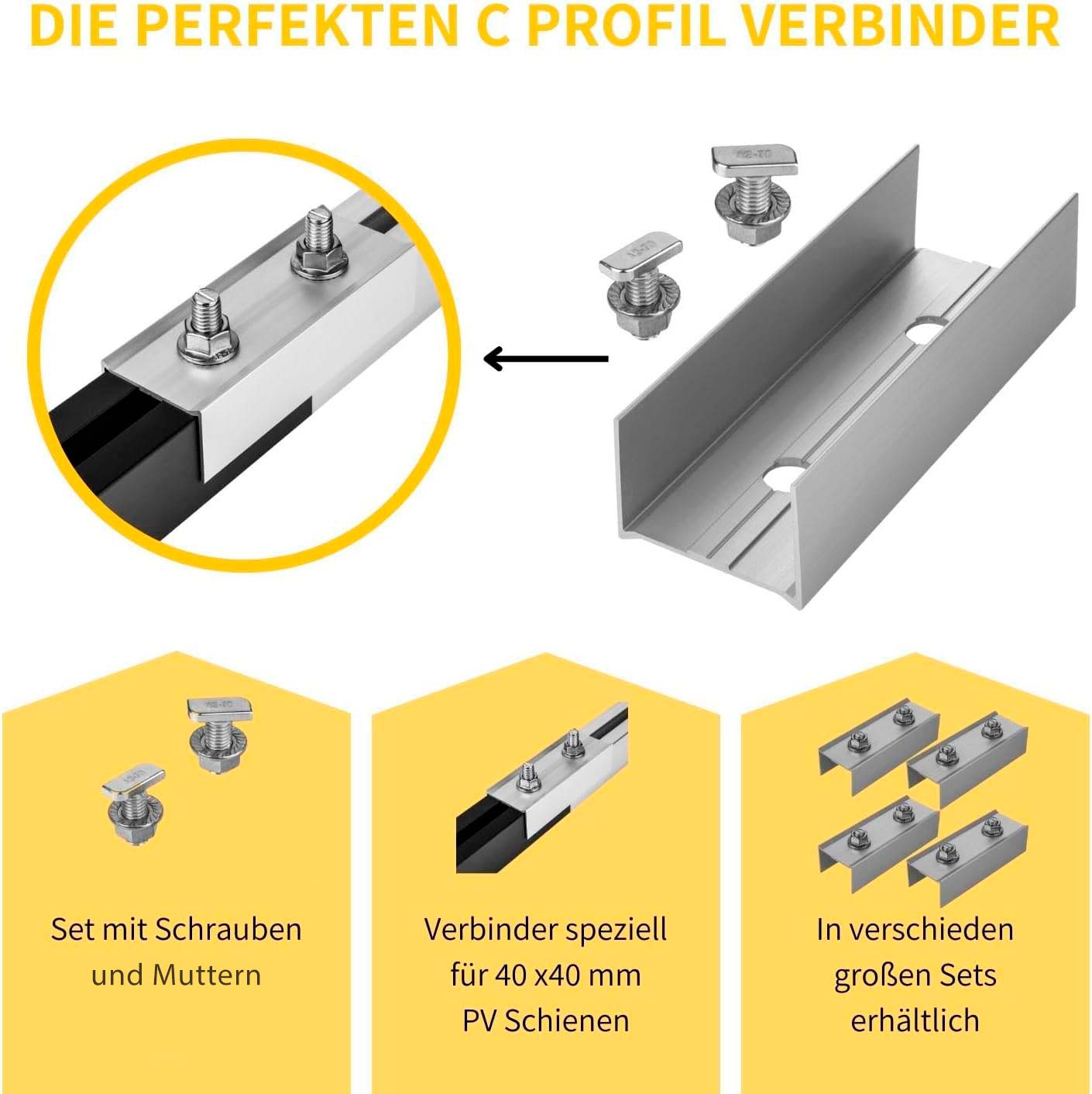 DIE PERFEKTEN C PROFIL VERBINDER

Set mit Schrauben und Muttern

Verbinder speziell für 40 x40 mm PV Schienen

In verschieden großen Sets erhältlich