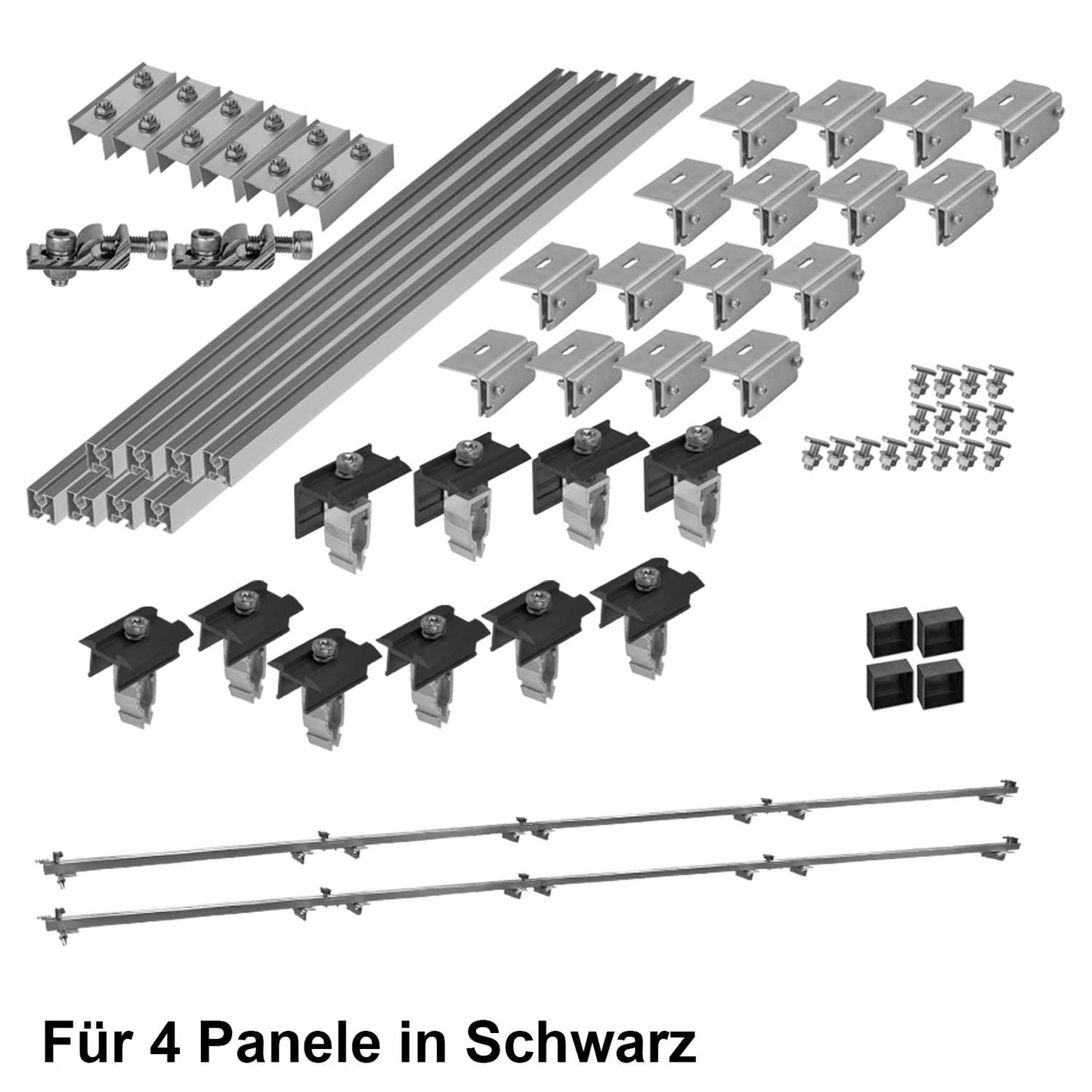 Für 4 Panele in Schwarz