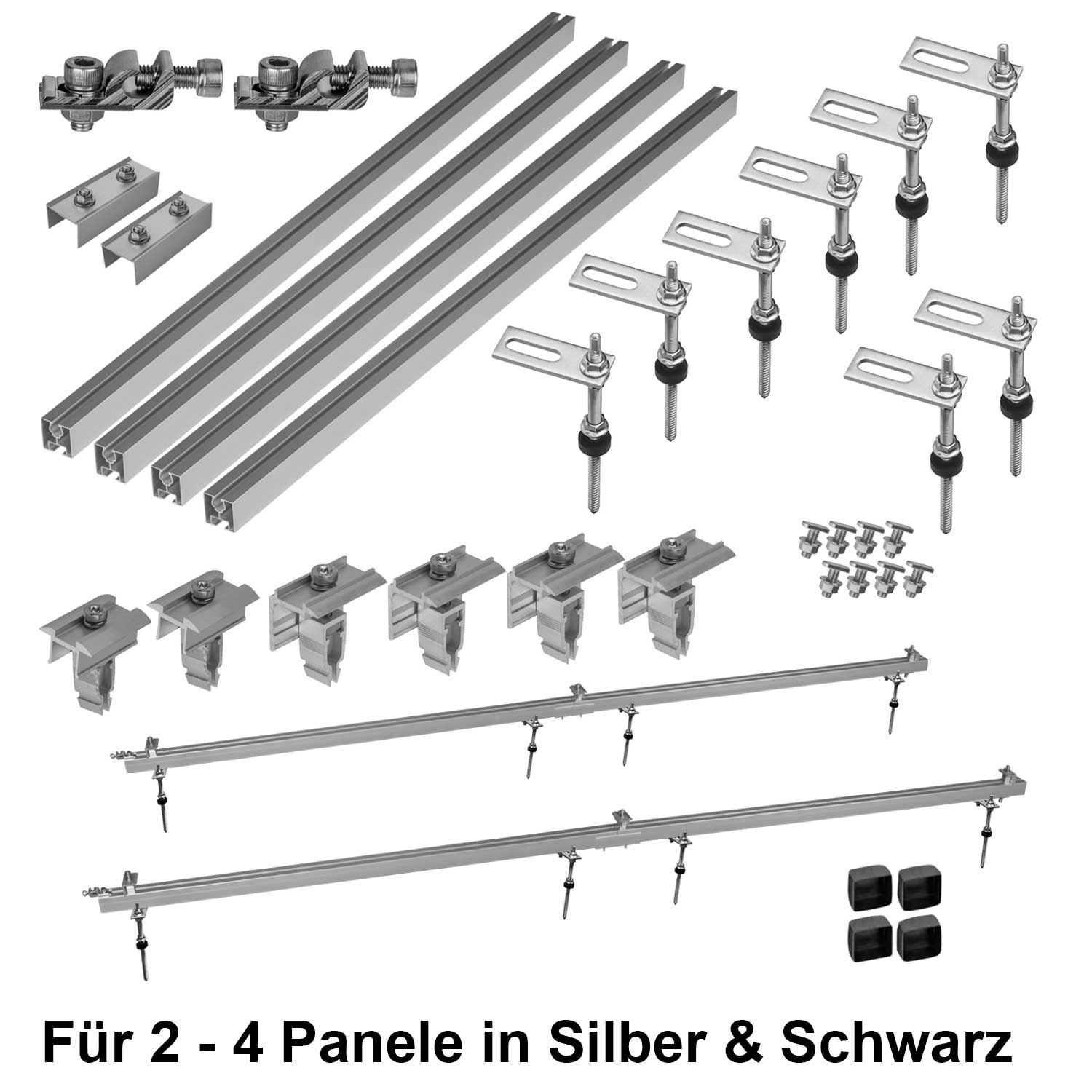 Für 2 - 4 Panele in Silber & Schwarz