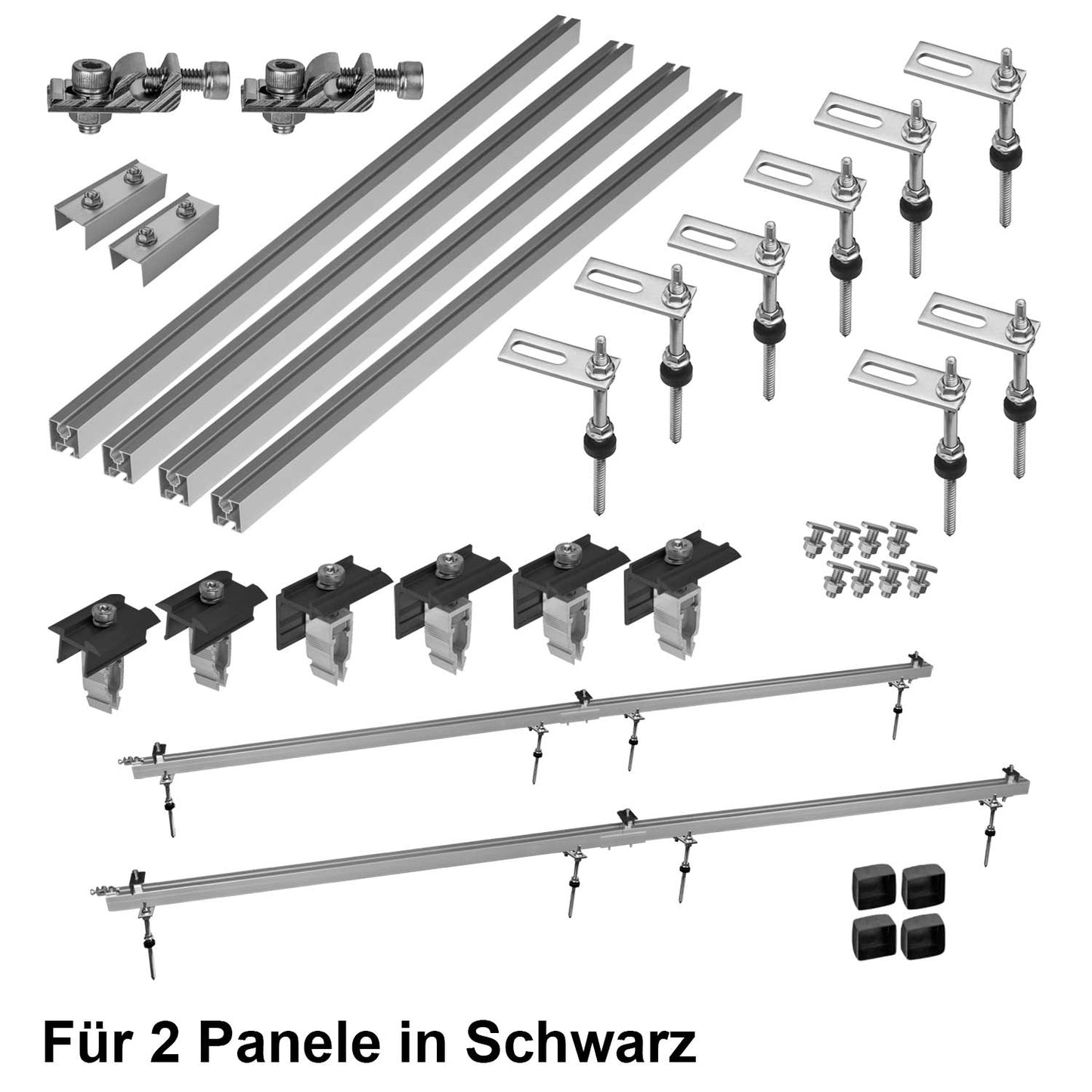 Für 2 Panele in Schwarz