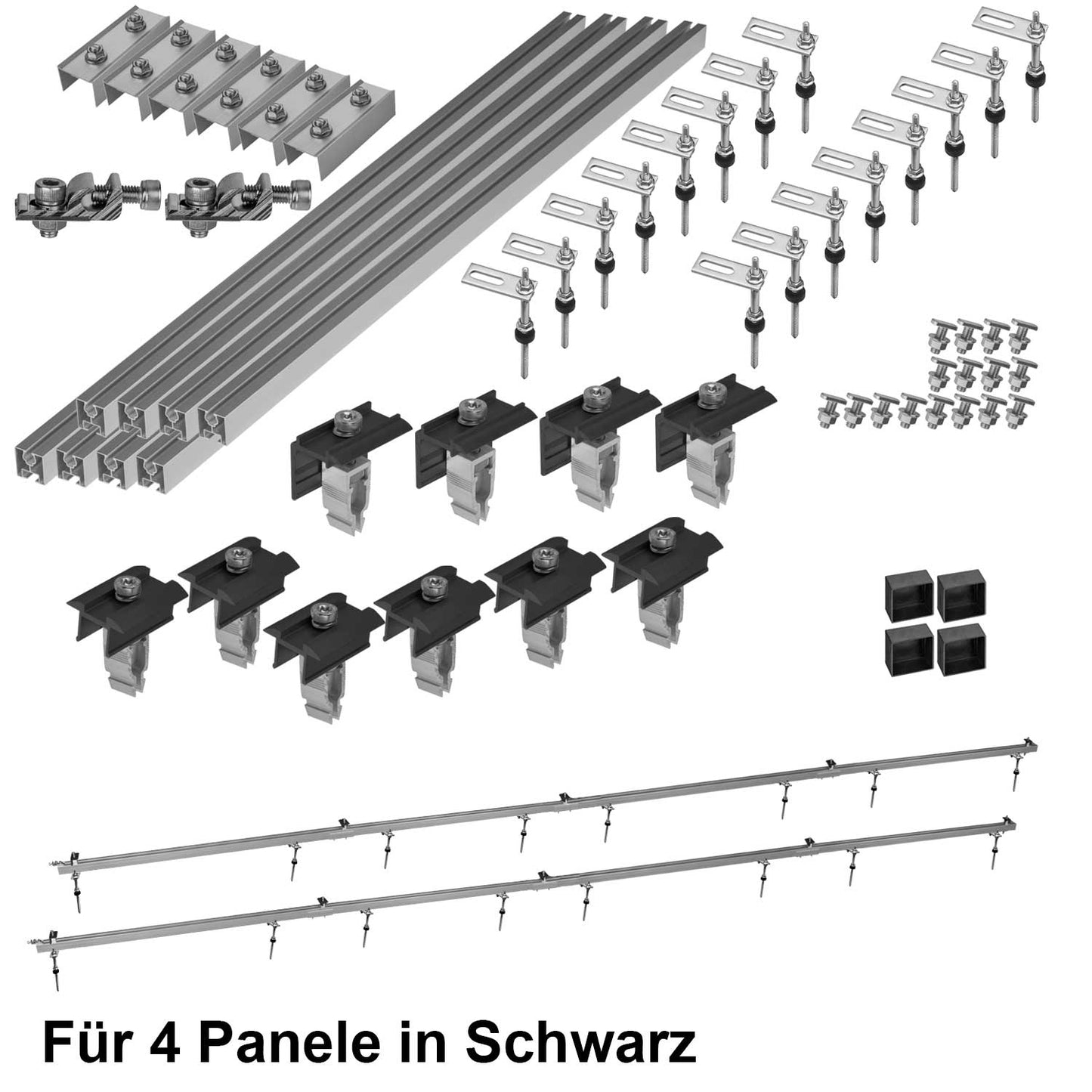 Für 4 Panele in Schwarz