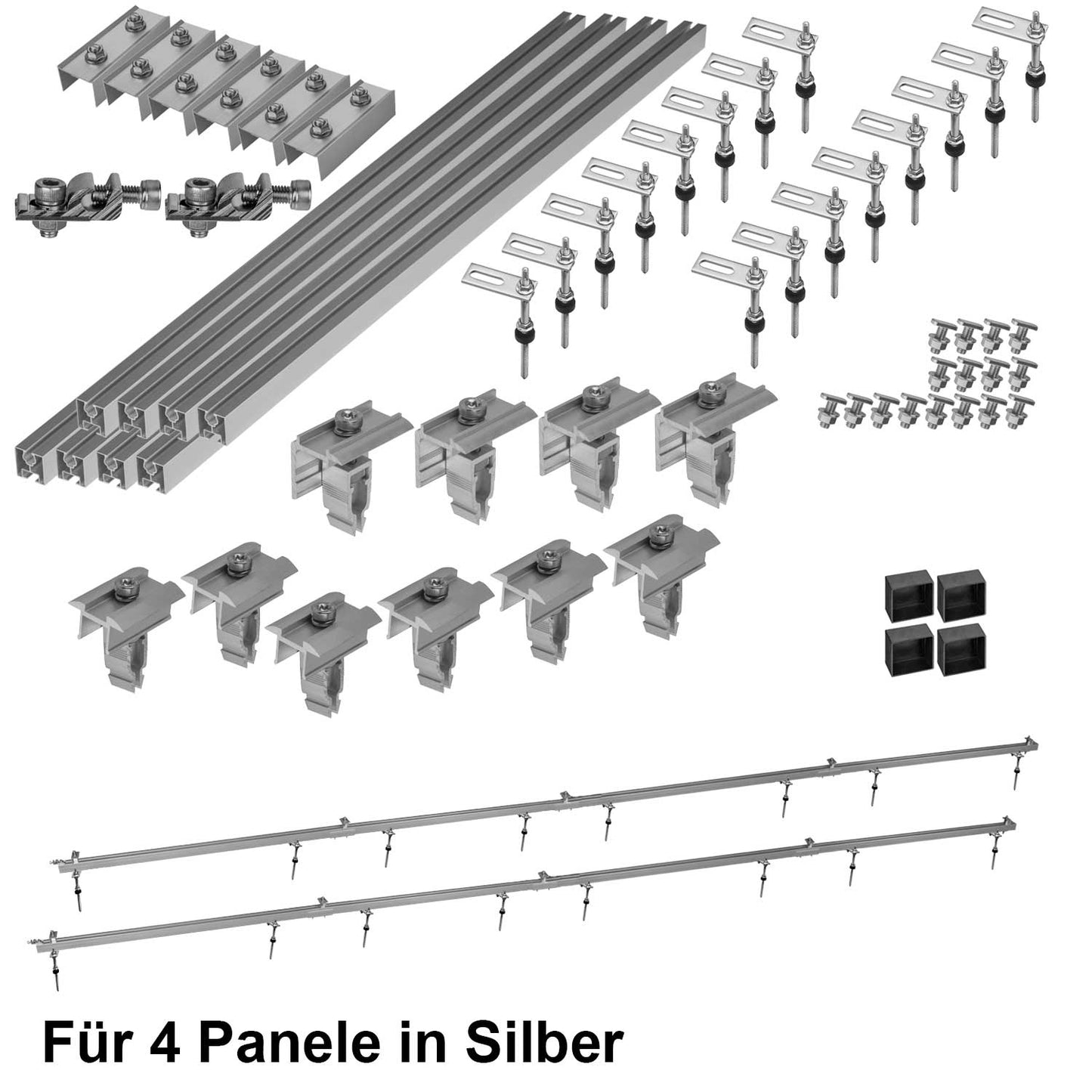 Für 4 Panele in Silber