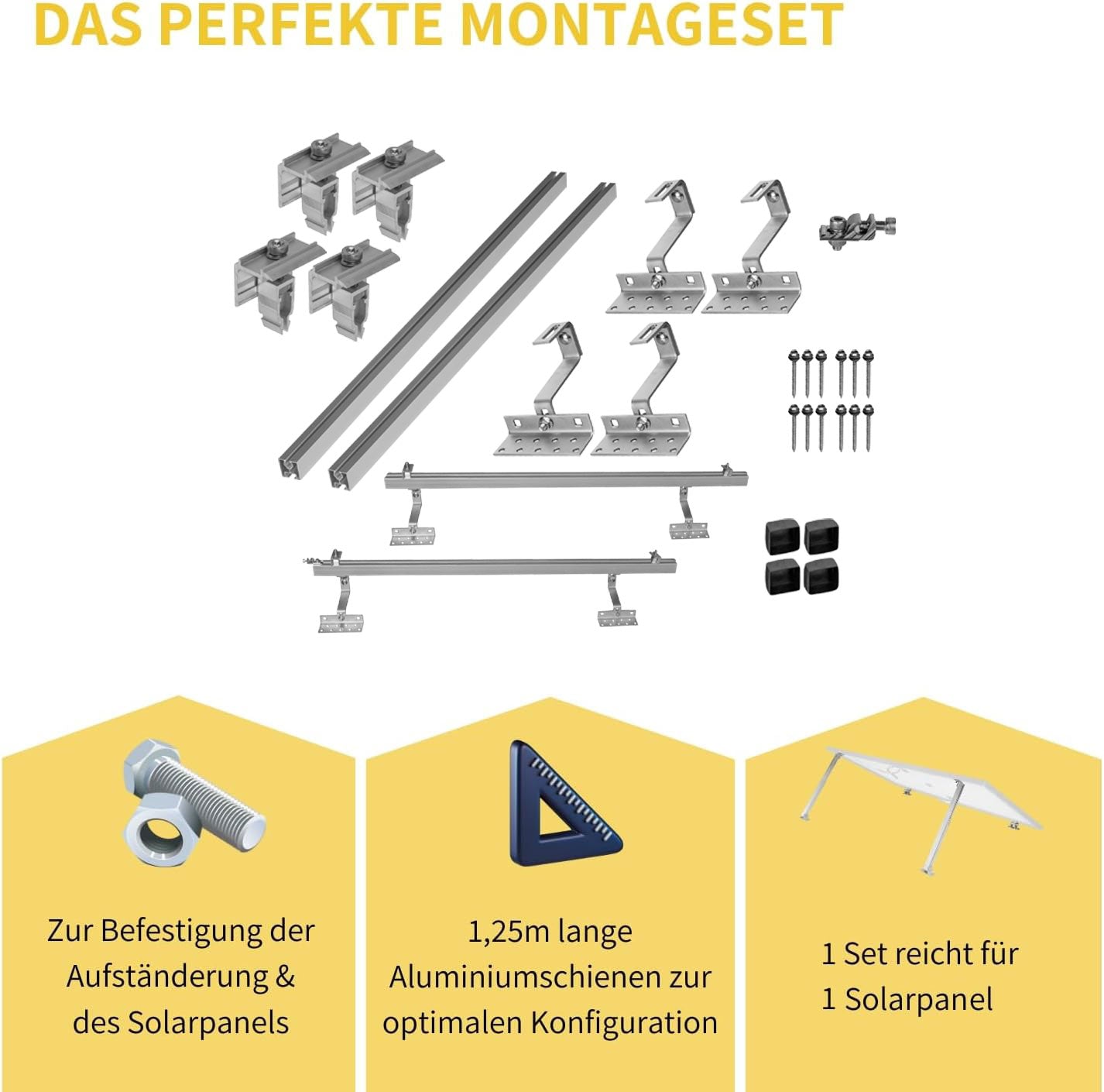 DAS PERFEKTE MONTAGESET

Zur Befestigung der Aufständerung & des Solarpanels

1,25m lange Aluminiumschienen zur optimalen Konfiguration

1 Set reicht für 1 Solarpanel