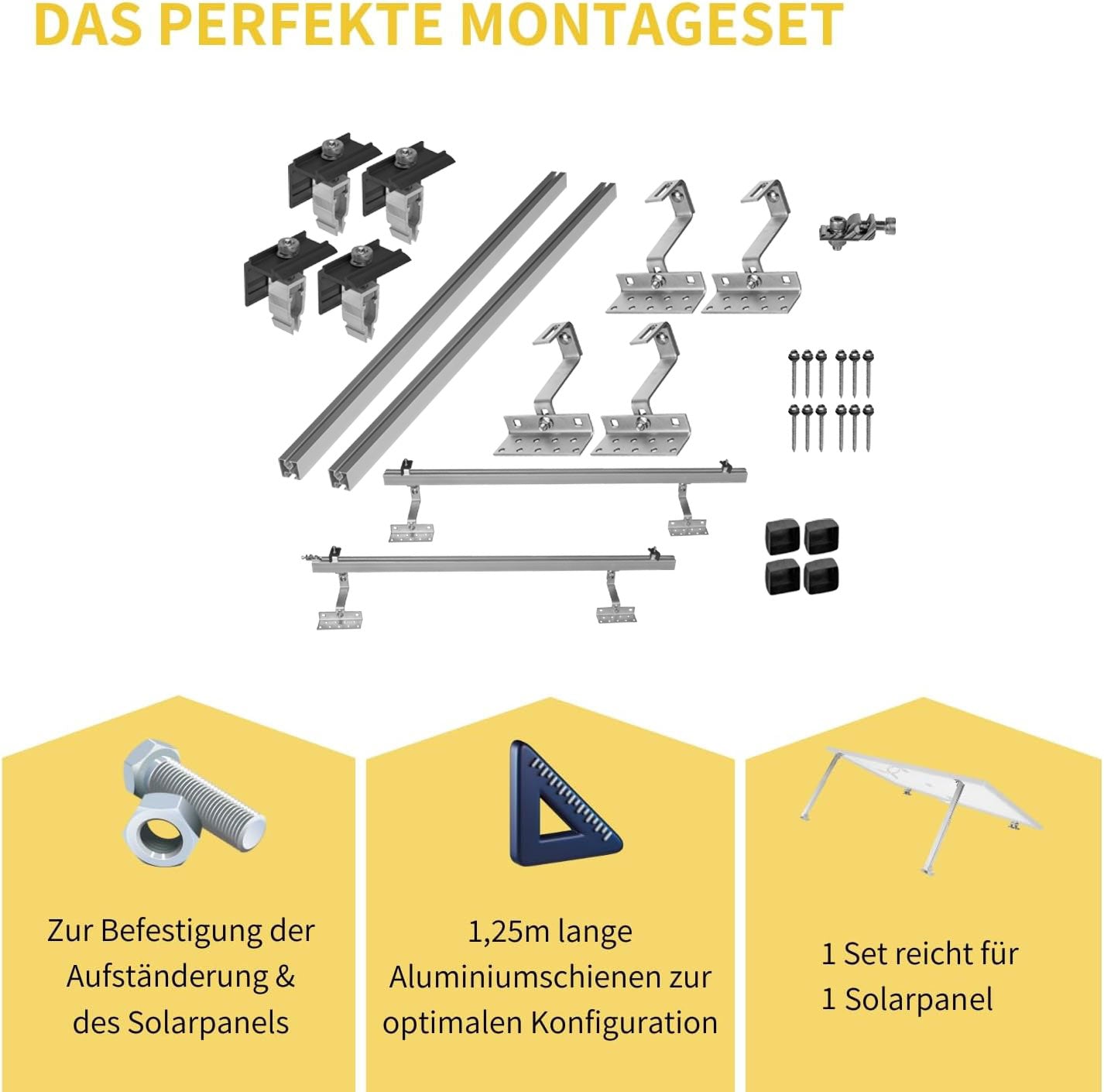 DAS PERFEKTE MONTAGESET

Zur Befestigung der Aufständerung & des Solarpanels

1,25m lange Aluminiumschienen zur optimalen Konfiguration

1 Set reicht für 1 Solarpanel