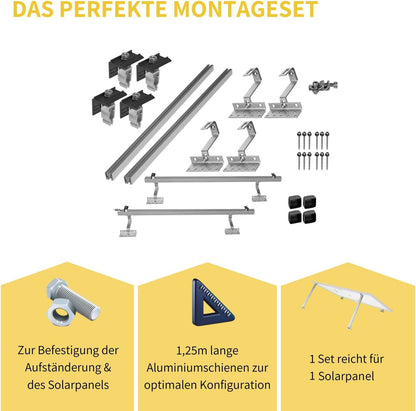 DAS PERFEKTE MONTAGESET

Zur Befestigung der Aufständerung & des Solarpanels

1,25m lange Aluminiumschienen zur optimalen Konfiguration

1 Set reicht für 1 Solarpanel