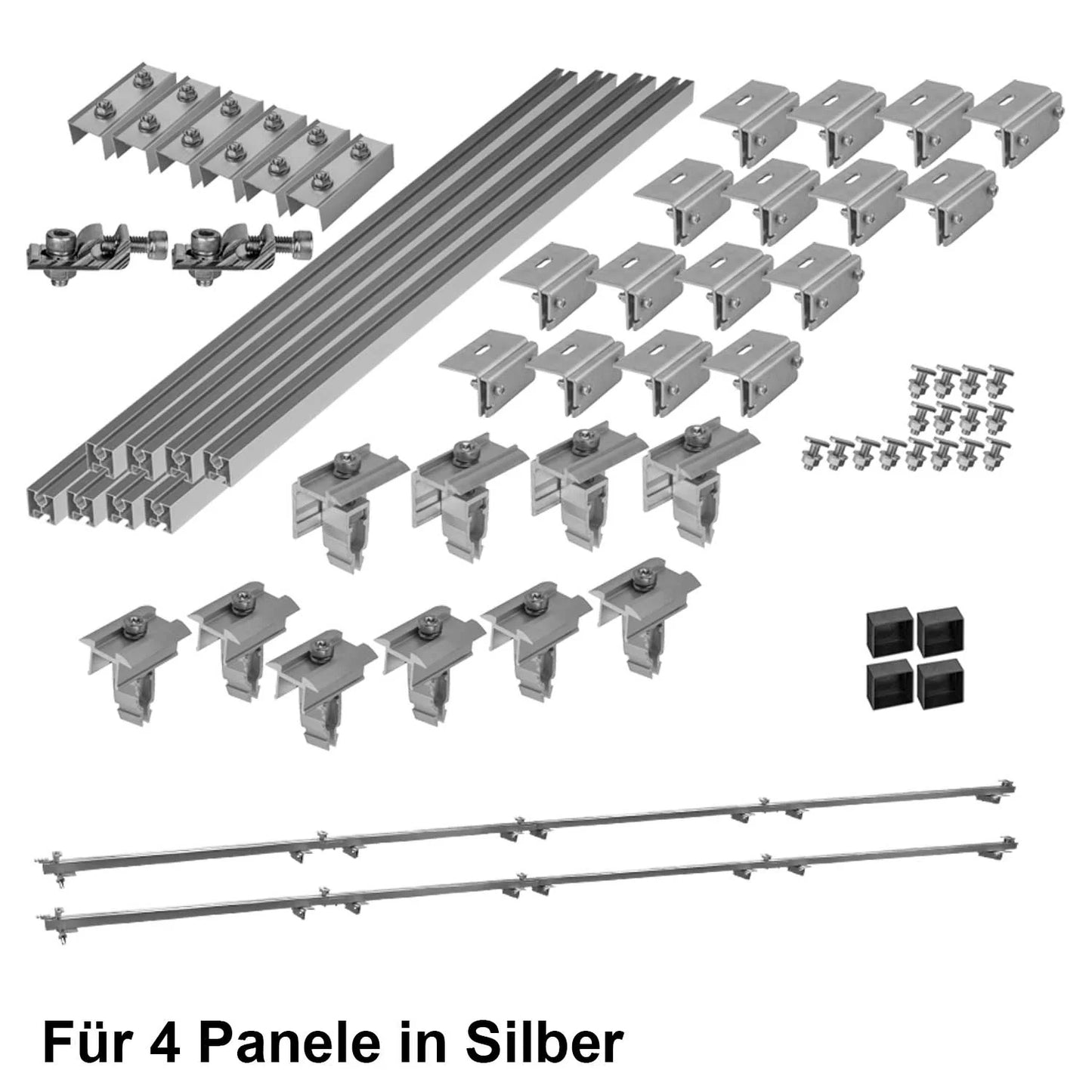 Für 4 Panele in Silber