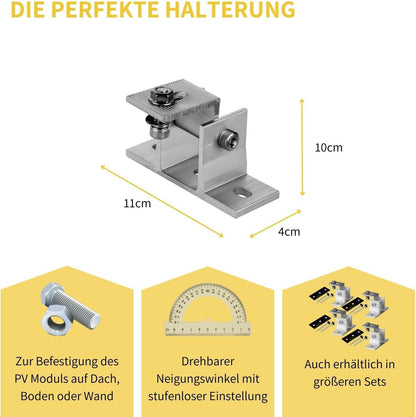 DIE PERFEKTE HALTERUNG

10cm

11cm

4cm

Zur Befestigung des PV Moduls auf Dach, Boden oder Wand

Drehbarer Neigungswinkel mit stufenloser Einstellung

Auch erhältlich in größeren Sets