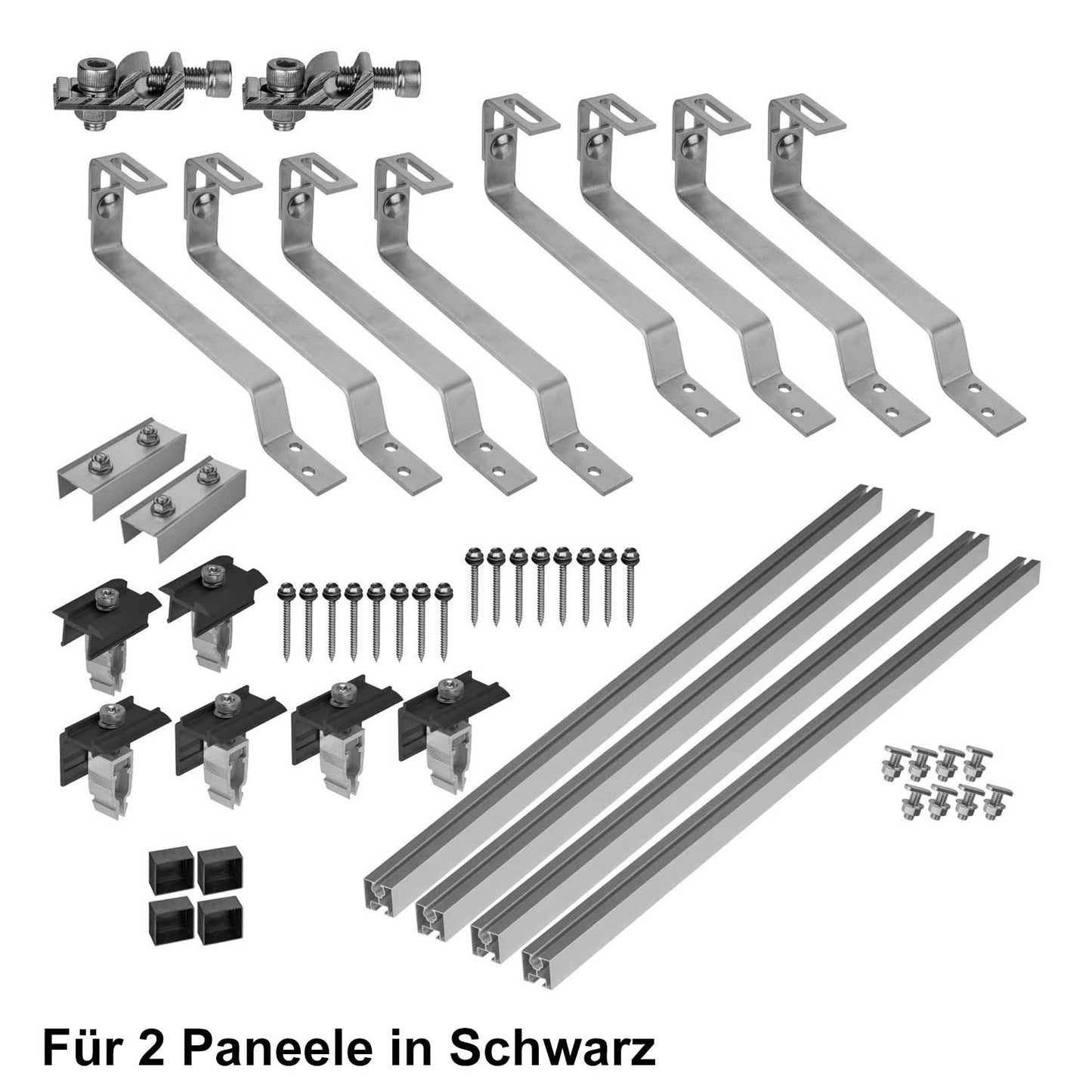 Für 2 Paneele in Schwarz