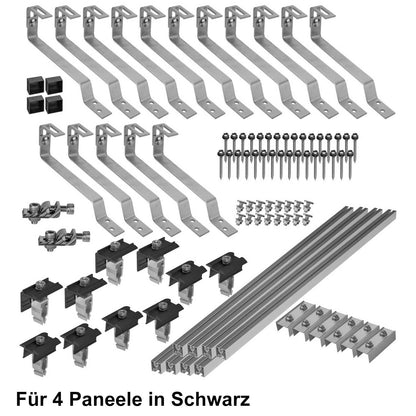 Für 4 Paneele in Schwarz