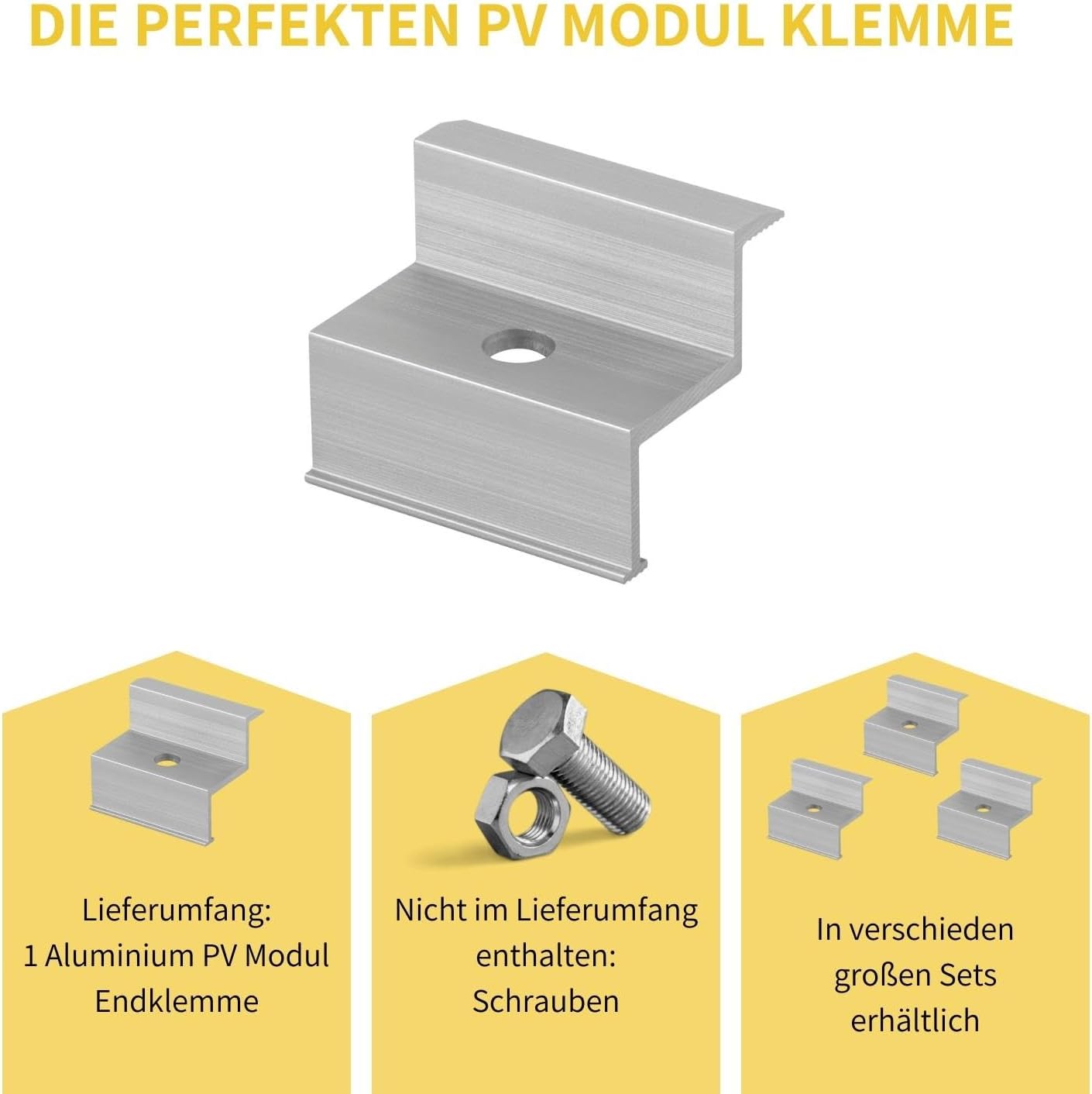 DIE PERFEKTEN PV MODUL KLEMME

Lieferumfang:
1 Aluminium PV Modul Endklemme

Nicht im Lieferumfang enthalten:
Schrauben

In verschieden großen Sets erhältlich